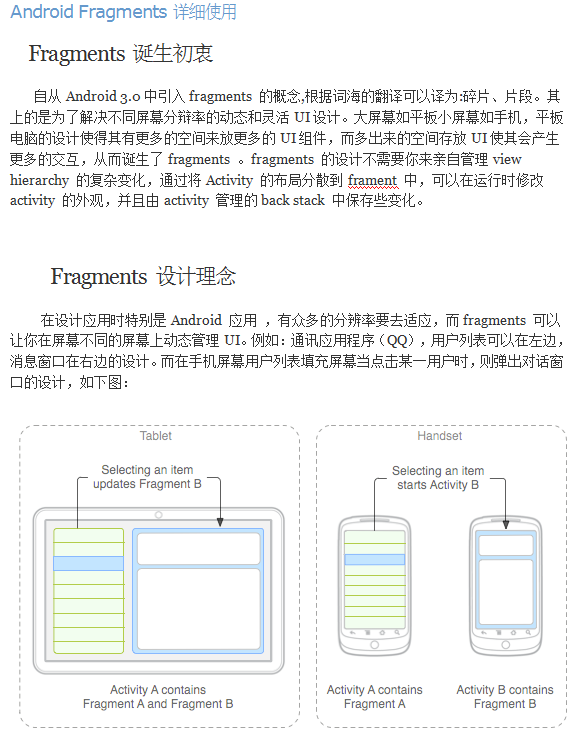 Android Fragments 详细使用

Fragments 诞生初衷

自从 Android 3.0 中引入 fragments 的概念,根据词海的翻译可以译为:碎片、片段。其上的是为了解决不同屏幕分辩率的动态和灵活 UI 设计。大屏幕如平板小屏幕如手机，平板电脑的设计使得其有更多的空间来放更多的 UI 组件，而多出来的空间存放 UI 使其会产生更多的交互，从而诞生了 fragments 。fragments 的设计不需要你来亲自管理 view hierarchy 的复杂变化，通过将 Activity 的布局分散到 frament 中，可以在运行时修改 activity 的外观，并且由 activity 管理的 back stack 中保存些变化。

Fragments 设计理念

在设计应用时特别是 Android 应用 ，有众多的分辨率要去适应，而 fragments 可以让你在屏幕不同的屏幕上动态管理 UI。例如：通讯应用程序（QQ），用户列表可以在左边，消息窗口在右边的设计。而在手机屏幕用户列表填充屏幕当点击某一用户时，则弹出对话窗口的设计，如下图：

Tablet

Selecting an item updates Fragment B

Activity A contains Fragment A and Fragment B

Handset

Selecting an item starts Activity B

Activity A contains Fragment A

Activity B contains Fragment B